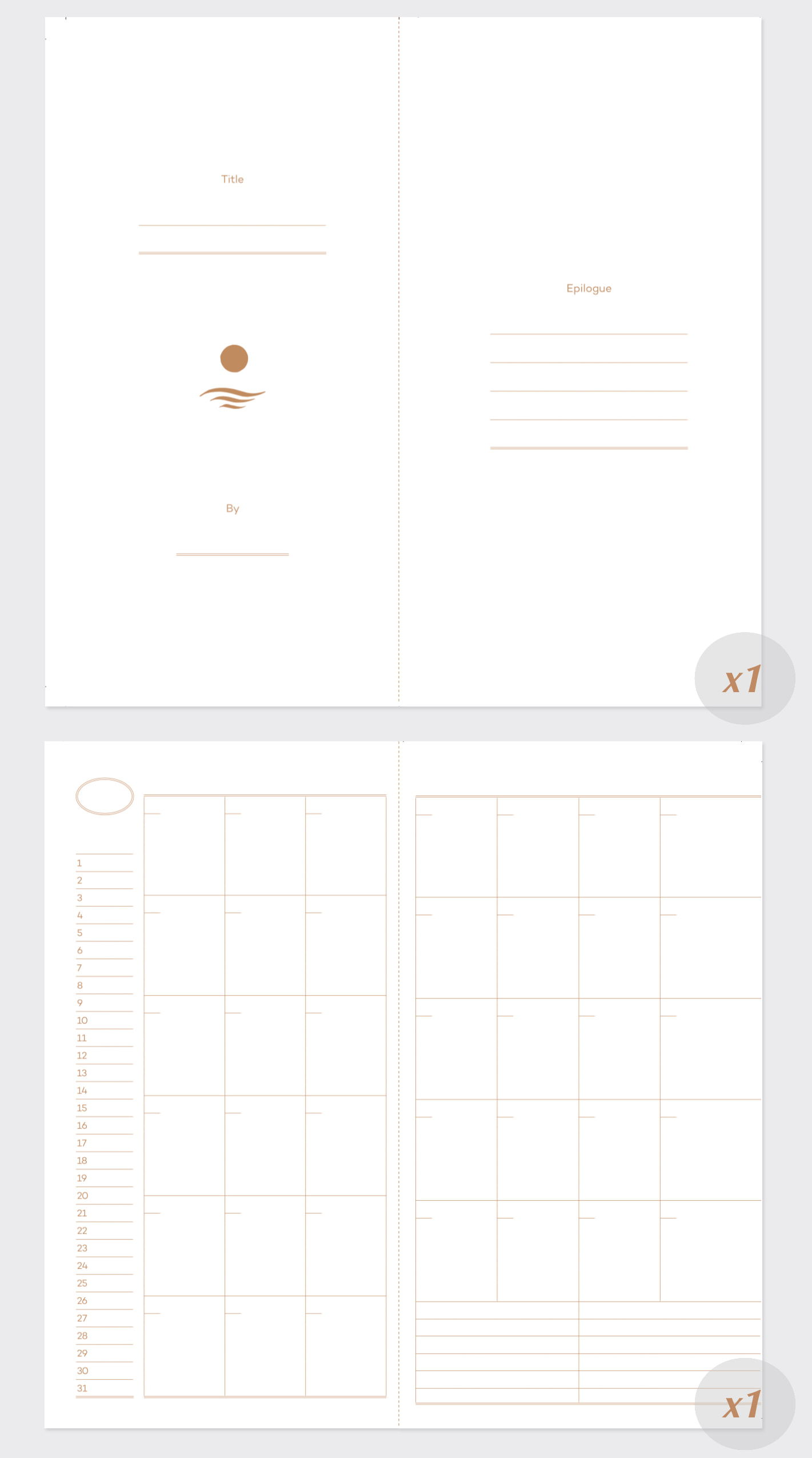 Title

By

Epilogue

x1

1
2
3
4
5
6
7
8
9
10
11
12
13
14
15
16
17
18
19
20
21
22
23
24
25
26
27
28
29
30
31

x1